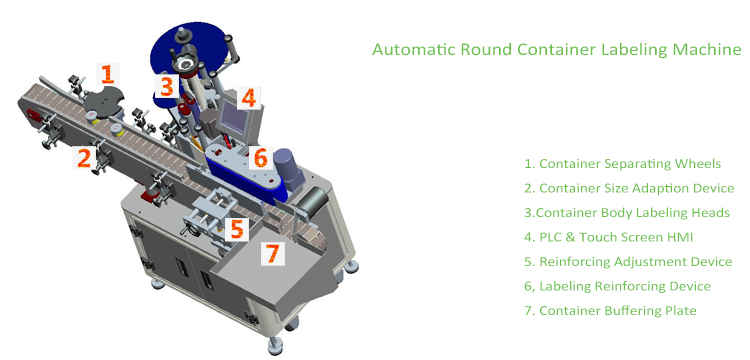 Automatic Round Container Labeling Machine

1
2
3
4
5
6
7

1. Container Separating Wheels
2. Container Size Adaption Device
3.Container Body Labeling Heads
4. PLC & Touch Screen HMI
5. Reinforcing Adjustment Device
6, Labeling Reinforcing Device
7. Container Buffering Plate